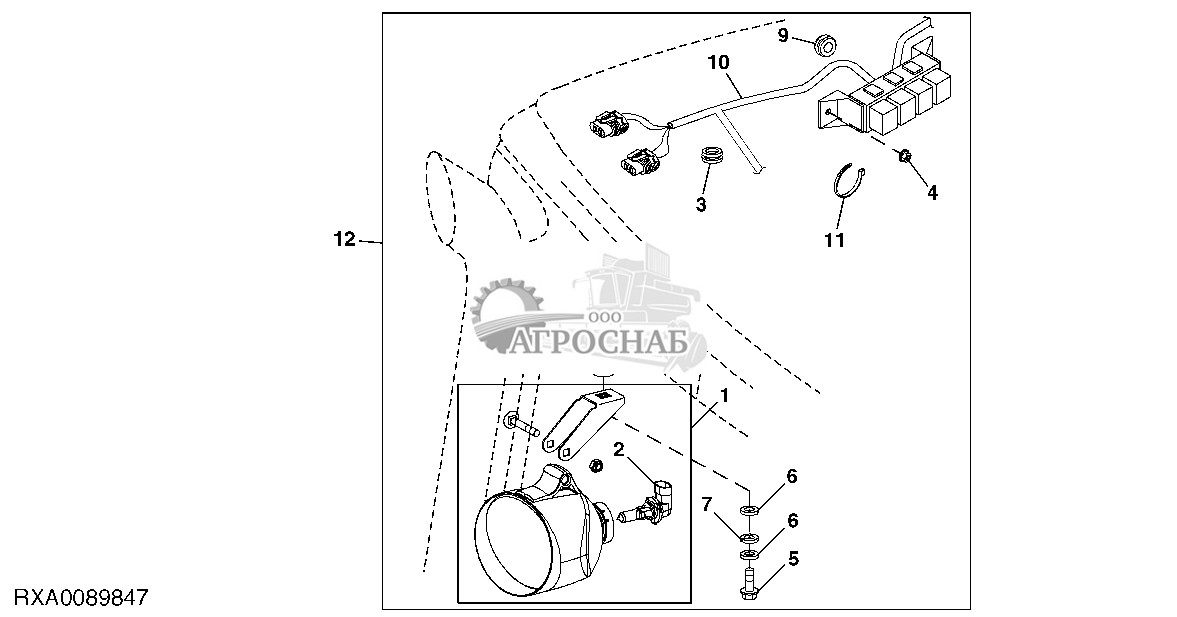 9
10
3
4
11
12
ООО
АГРОСНАБ
1
2
6
7
6
5
RXA0089847